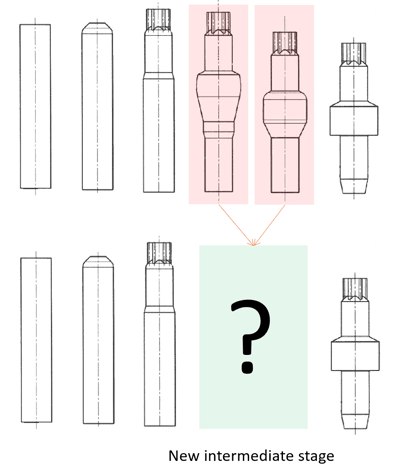 ?

New intermediate stage