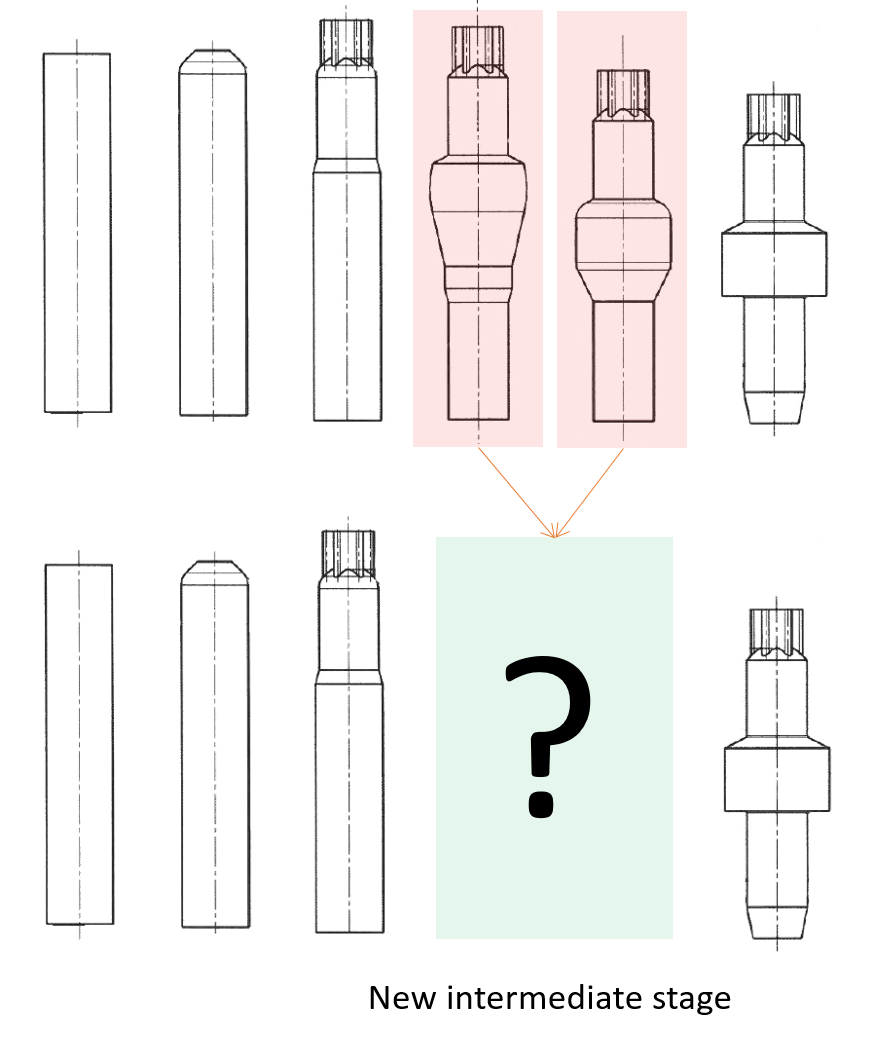 ?

New intermediate stage